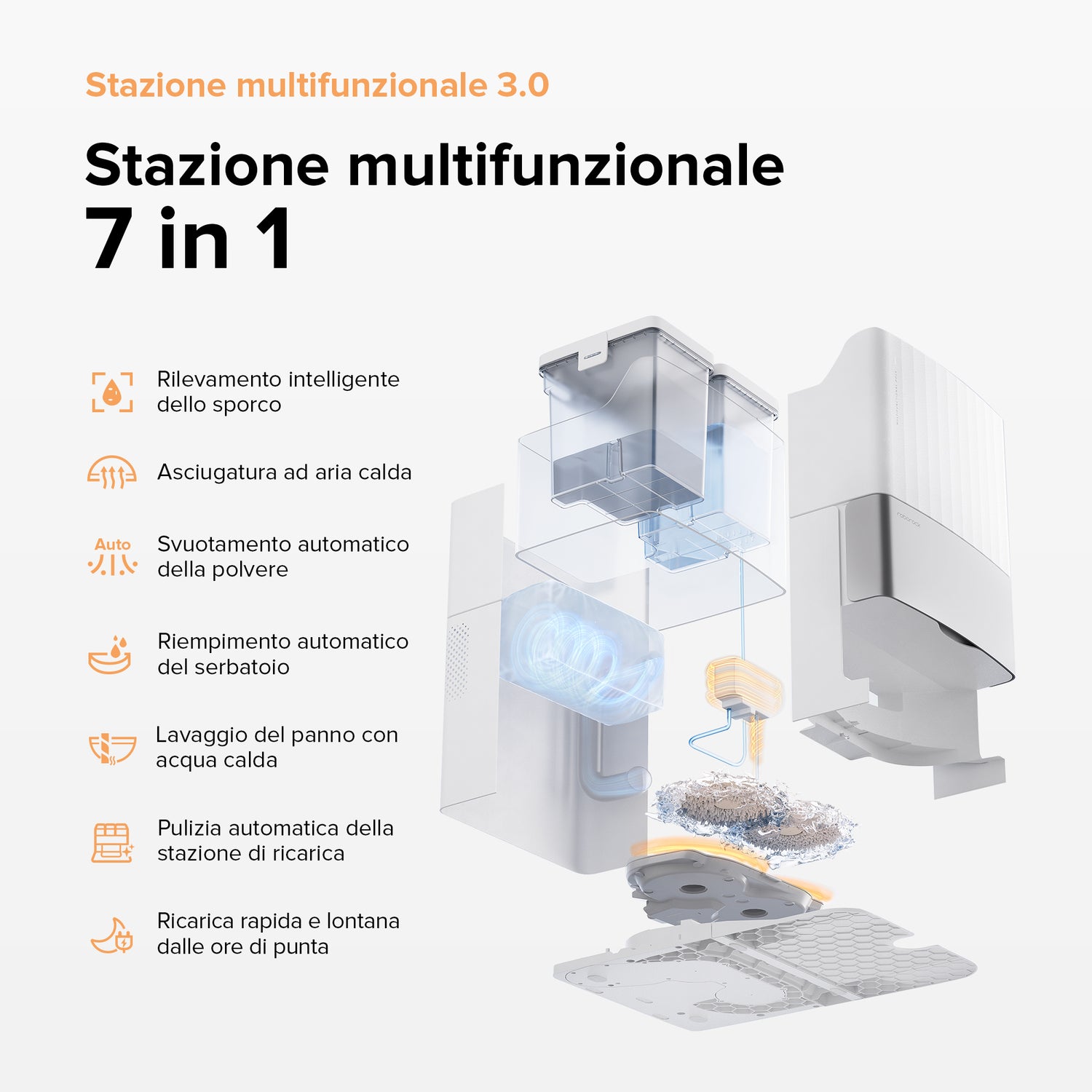 Stazione multifunzionale 3.0

Stazione multifunzionale 7 in 1

Rilevamento intelligente dello sporco

Asciugatura ad aria calda

Auto
Svuotamento automatico della polvere

Riempimento automatico del serbatoio

Lavaggio del panno con acqua calda

Pulizia automatica della stazione di ricarica

Ricarica rapida e lontana dalle ore di punta

roborock